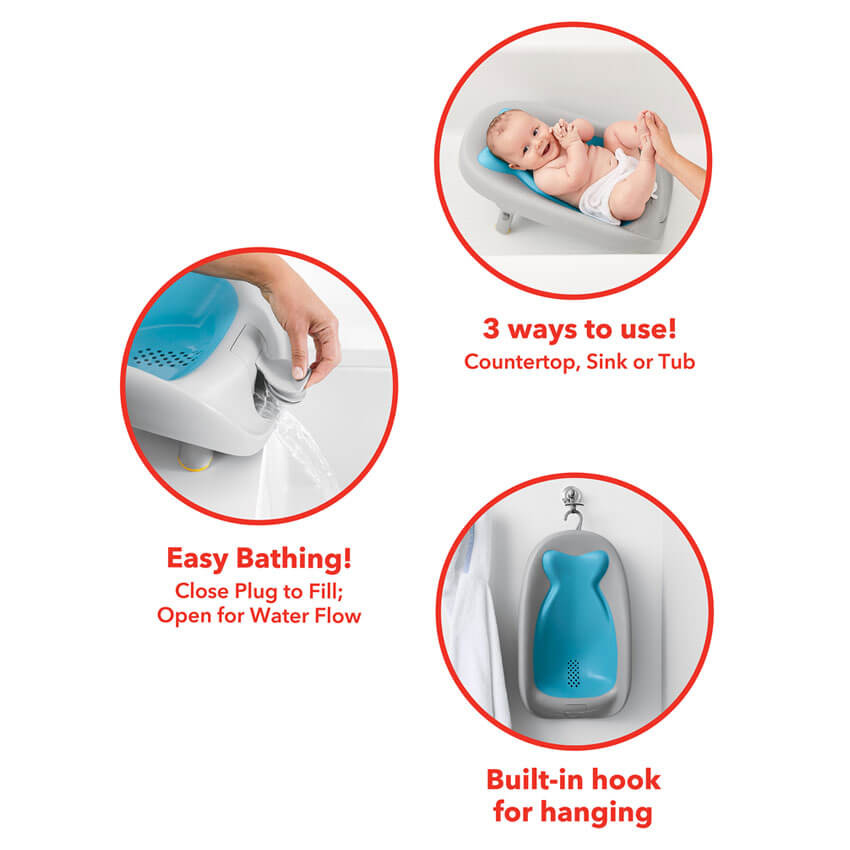 3 ways to use!
Countertop, Sink or Tub

Easy Bathing!
Close Plug to Fill;
Open for Water Flow

Built-in hook
for hanging