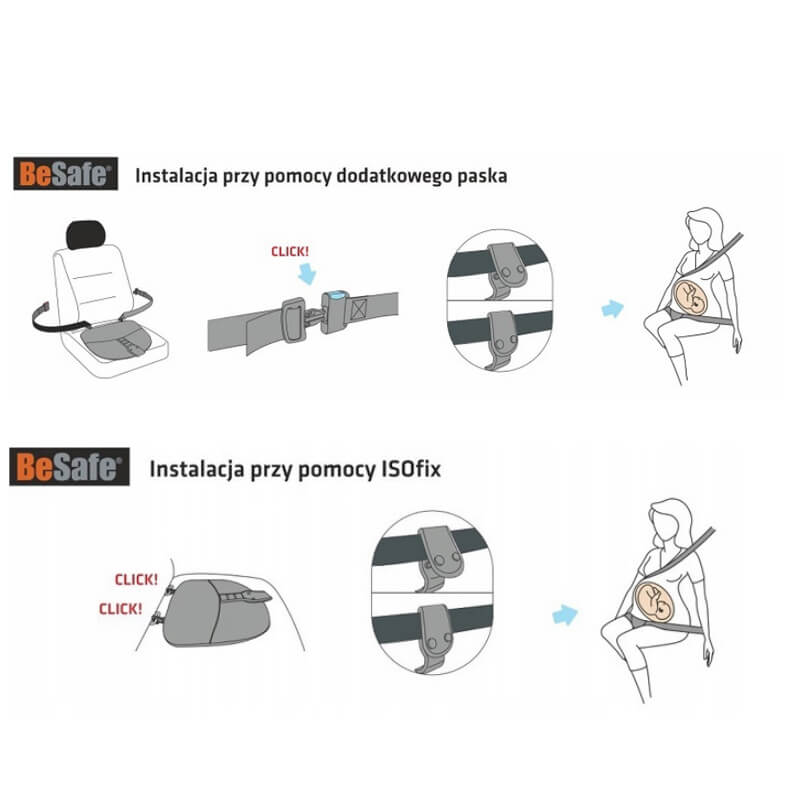 BeSafe® Instalacja przy pomocy dodatkowego paska

CLICK!

BeSafe® Instalacja przy pomocy ISOfix

CLICK!

CLICK!