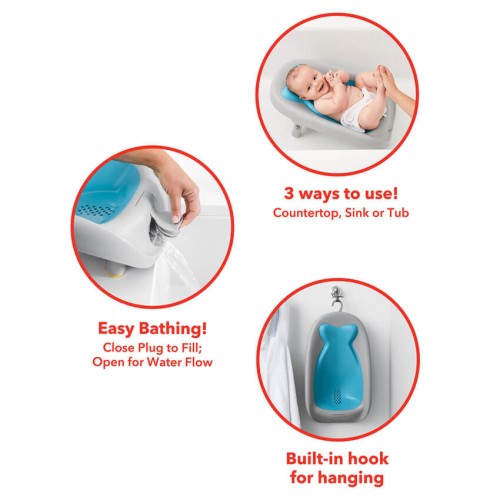 3 ways to use!
Countertop, Sink or Tub

Easy Bathing!
Close Plug to Fill;
Open for Water Flow

Built-in hook
for hanging